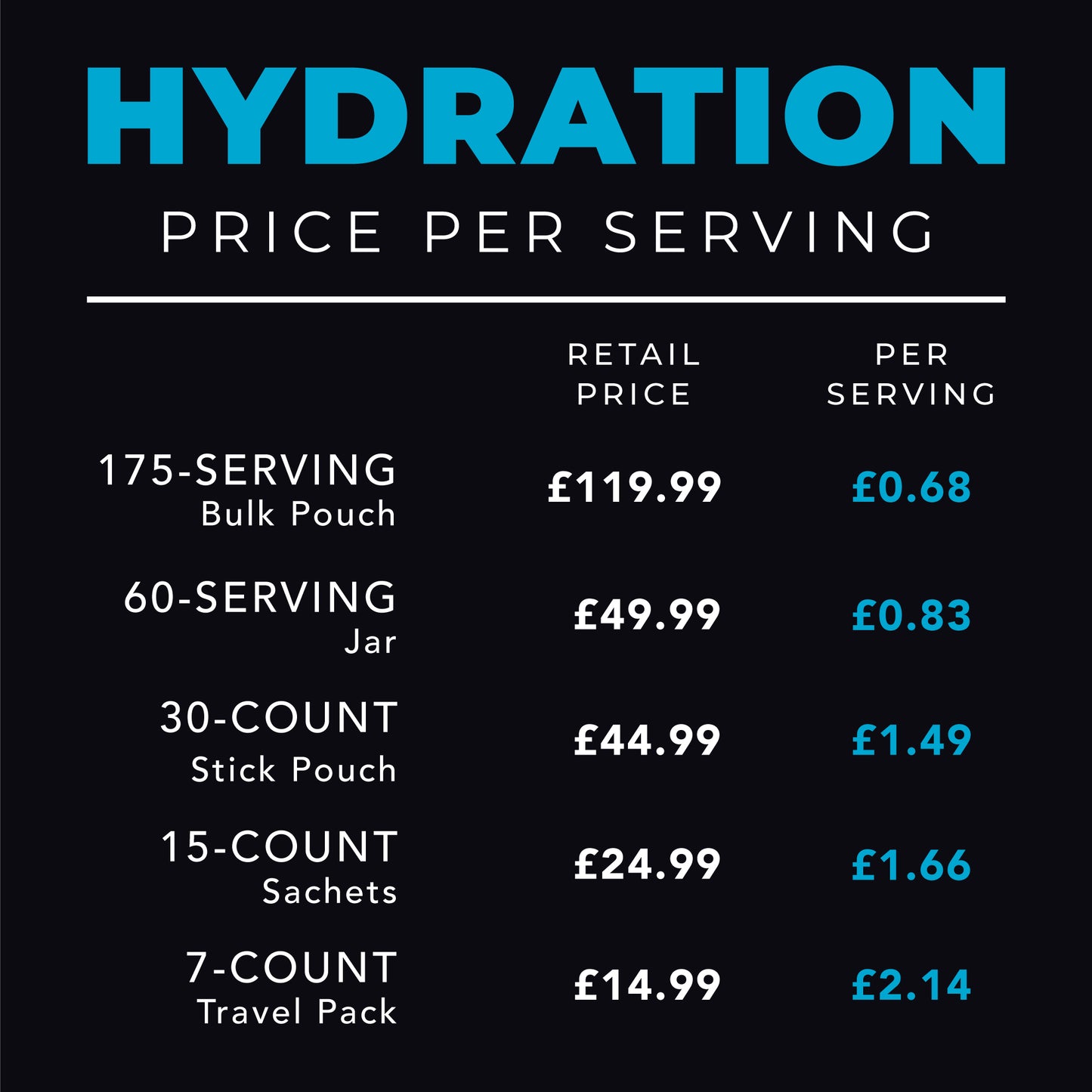 HYDRATION

PRICE PER SERVING

| | RETAIL PRICE | PER SERVING |
|---|---|---|
| 175-SERVING Bulk Pouch | £119.99 | £0.68 |
| 60-SERVING Jar | £49.99 | £0.83 |
| 30-COUNT Stick Pouch | £44.99 | £1.49 |
| 15-COUNT Sachets | £24.99 | £1.66 |
| 7-COUNT Travel Pack | £14.99 | £2.14 |